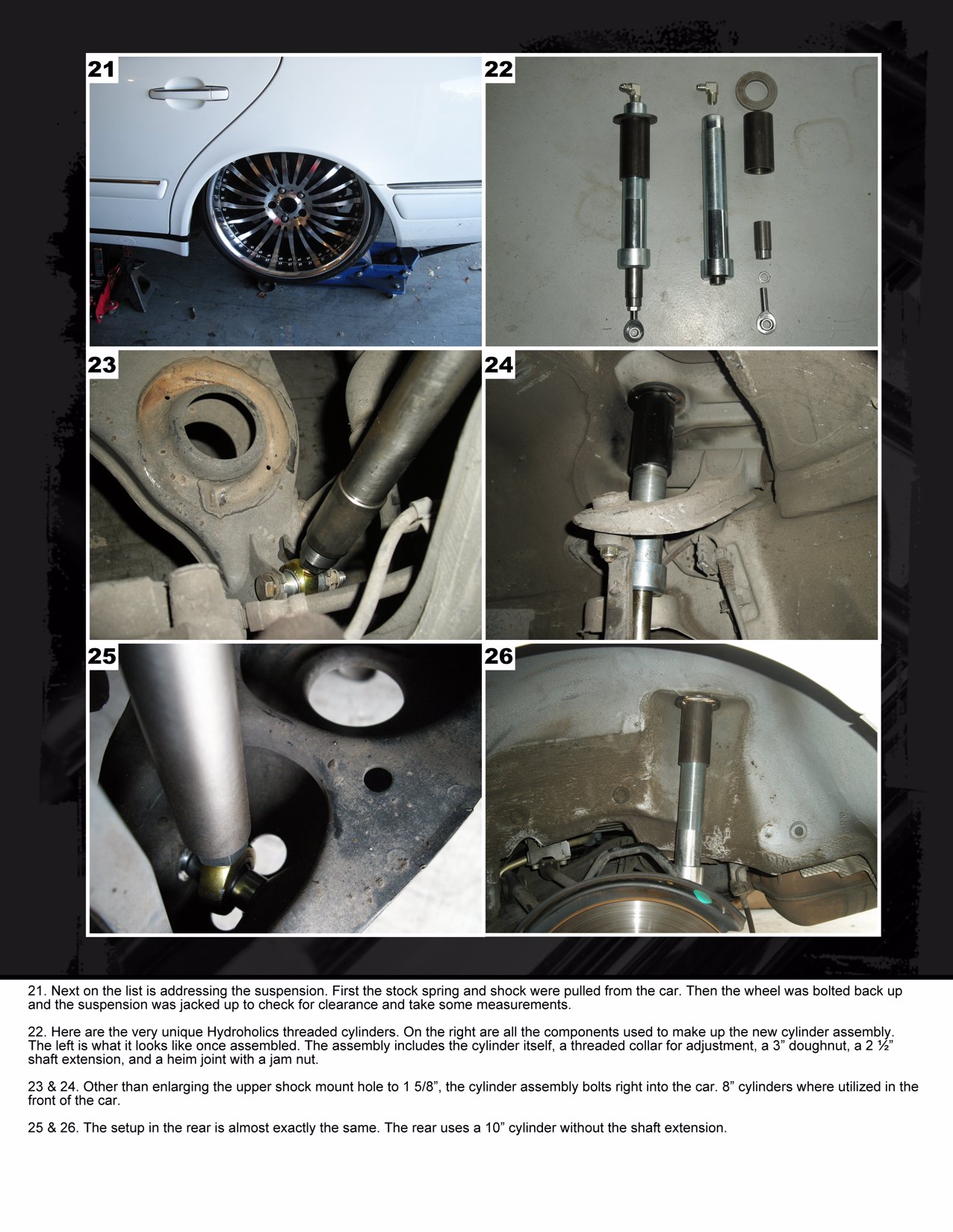 21

22

23

24

25

26

21. Next on the list is addressing the suspension. First the stock spring and shock were pulled from the car. Then the wheel was bolted back up and the suspension was jacked up to check for clearance and take some measurements.

22. Here are the very unique Hydroholics threaded cylinders. On the right are all the components used to make up the new cylinder assembly. The left is what it looks like once assembled. The assembly includes the cylinder itself, a threaded collar for adjustment, a 3” doughnut, a 2 ½” shaft extension, and a heim joint with a jam nut.

23 & 24. Other than enlarging the upper shock mount hole to 1 5/8”, the cylinder assembly bolts right into the car. 8” cylinders where utilized in the front of the car.

25 & 26. The setup in the rear is almost exactly the same. The rear uses a 10” cylinder without the shaft extension.