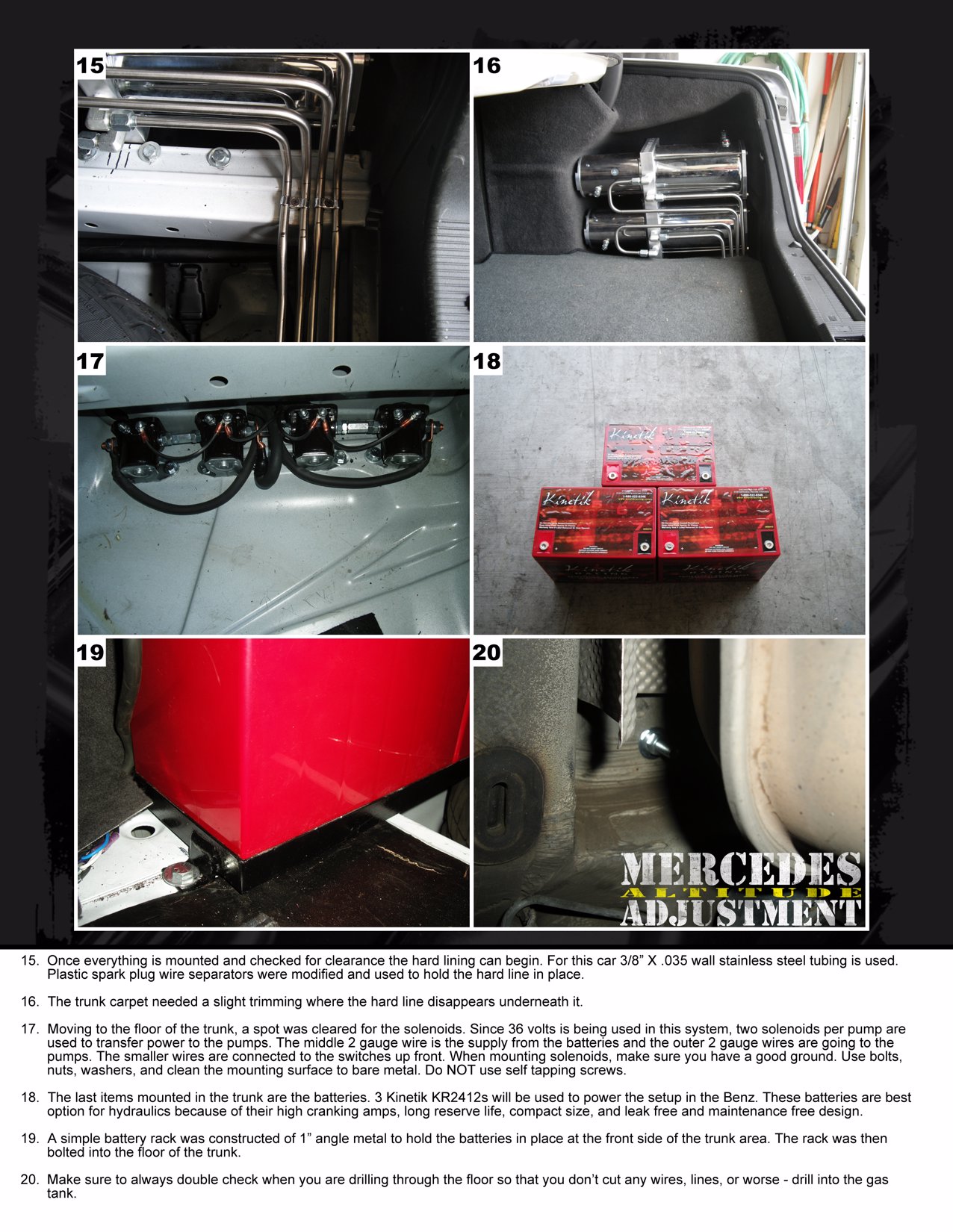 15

16

17

18

Kinetik

Kinetik

Kinetik

19

20

MERCEDES
ALTITUDE
ADJUSTMENT

15. Once everything is mounted and checked for clearance the hard lining can begin. For this car 3/8" X .035 wall stainless steel tubing is used. Plastic spark plug wire separators were modified and used to hold the hard line in place.

16. The trunk carpet needed a slight trimming where the hard line disappears underneath it.

17. Moving to the floor of the trunk, a spot was cleared for the solenoids. Since 36 volts is being used in this system, two solenoids per pump are used to transfer power to the pumps. The middle 2 gauge wire is the supply from the batteries and the outer 2 gauge wires are going to the pumps. The smaller wires are connected to the switches up front. When mounting solenoids, make sure you have a good ground. Use bolts, nuts, washers, and clean the mounting surface to bare metal. Do NOT use self tapping screws.

18. The last items mounted in the trunk are the batteries. 3 Kinetik KR2412s will be used to power the setup in the Benz. These batteries are best option for hydraulics because of their high cranking amps, long reserve life, compact size, and leak free and maintenance free design.

19. A simple battery rack was constructed of 1" angle metal to hold the batteries in place at the front side of the trunk area. The rack was then bolted into the floor of the trunk.

20. Make sure to always double check when you are drilling through the floor so that you don't cut any wires, lines, or worse - drill into the gas tank.