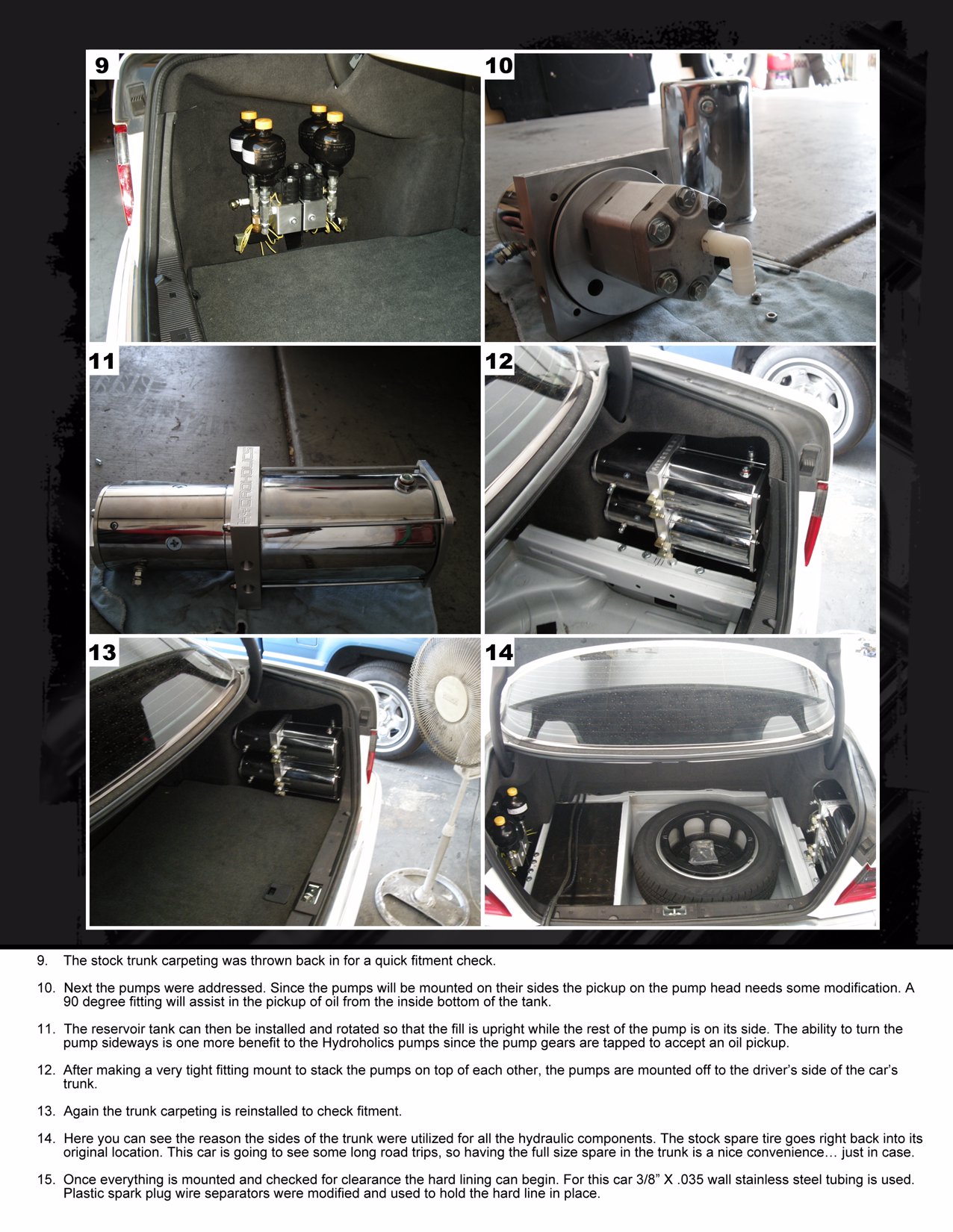 9

10

11

HYDROHOLICS

12

13

14

9. The stock trunk carpeting was thrown back in for a quick fitment check.

10. Next the pumps were addressed. Since the pumps will be mounted on their sides the pickup on the pump head needs some modification. A 90 degree fitting will assist in the pickup of oil from the inside bottom of the tank.

11. The reservoir tank can then be installed and rotated so that the fill is upright while the rest of the pump is on its side. The ability to turn the pump sideways is one more benefit to the Hydroholics pumps since the pump gears are tapped to accept an oil pickup.

12. After making a very tight fitting mount to stack the pumps on top of each other, the pumps are mounted off to the driver's side of the car's trunk.

13. Again the trunk carpeting is reinstalled to check fitment.

14. Here you can see the reason the sides of the trunk were utilized for all the hydraulic components. The stock spare tire goes right back into its original location. This car is going to see some long road trips, so having the full size spare in the trunk is a nice convenience… just in case.

15. Once everything is mounted and checked for clearance the hard lining can begin. For this car 3/8" X .035 wall stainless steel tubing is used. Plastic spark plug wire separators were modified and used to hold the hard line in place.