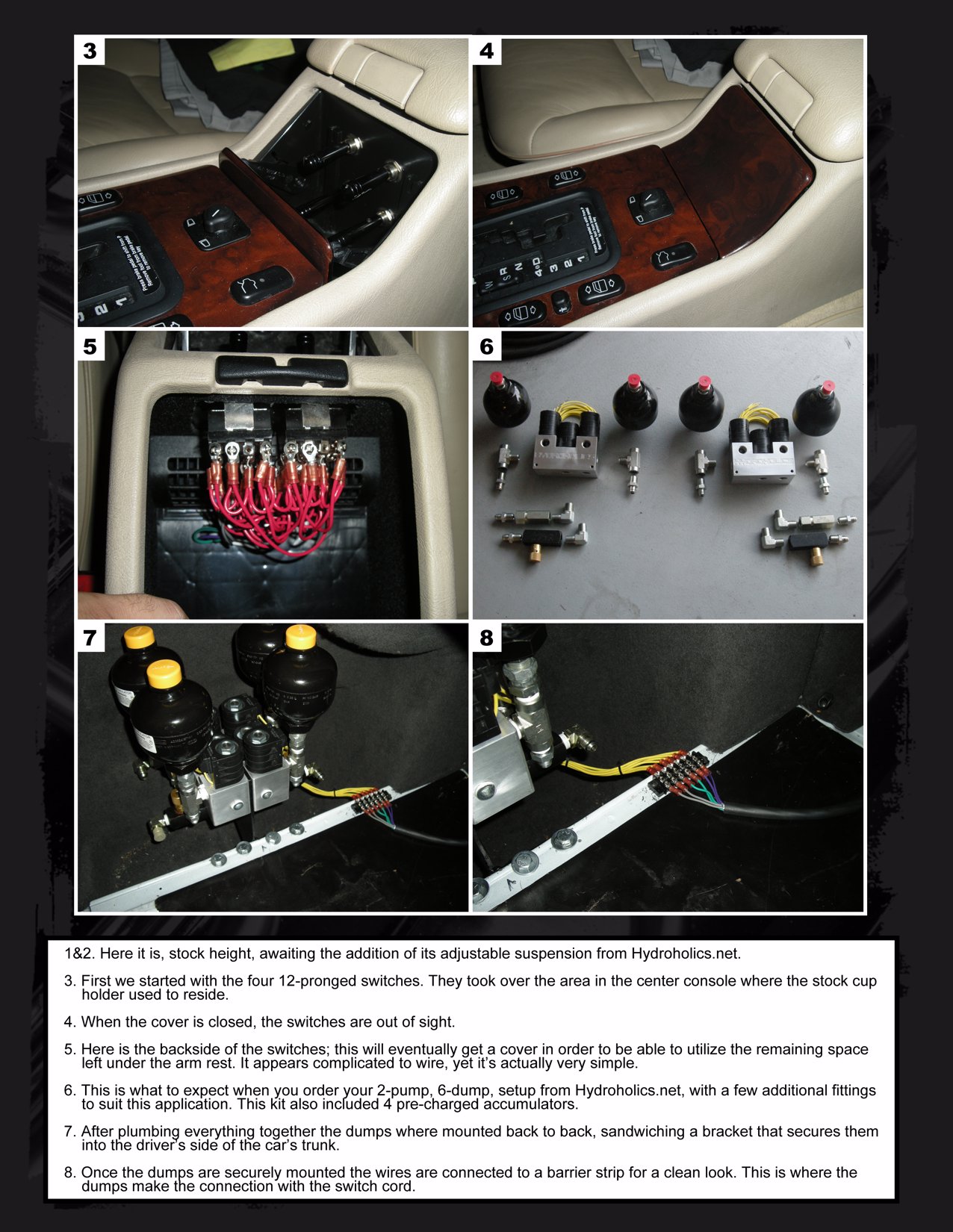 3

4

5

6

7

8

1&2. Here it is, stock height, awaiting the addition of its adjustable suspension from Hydroholics.net.

3. First we started with the four 12-pronged switches. They took over the area in the center console where the stock cup holder used to reside.

4. When the cover is closed, the switches are out of sight.

5. Here is the backside of the switches; this will eventually get a cover in order to be able to utilize the remaining space left under the arm rest. It appears complicated to wire, yet it's actually very simple.

6. This is what to expect when you order your 2-pump, 6-dump, setup from Hydroholics.net, with a few additional fittings to suit this application. This kit also included 4 pre-charged accumulators.

7. After plumbing everything together the dumps where mounted back to back, sandwiching a bracket that secures them into the driver's side of the car's trunk.

8. Once the dumps are securely mounted the wires are connected to a barrier strip for a clean look. This is where the dumps make the connection with the switch cord.