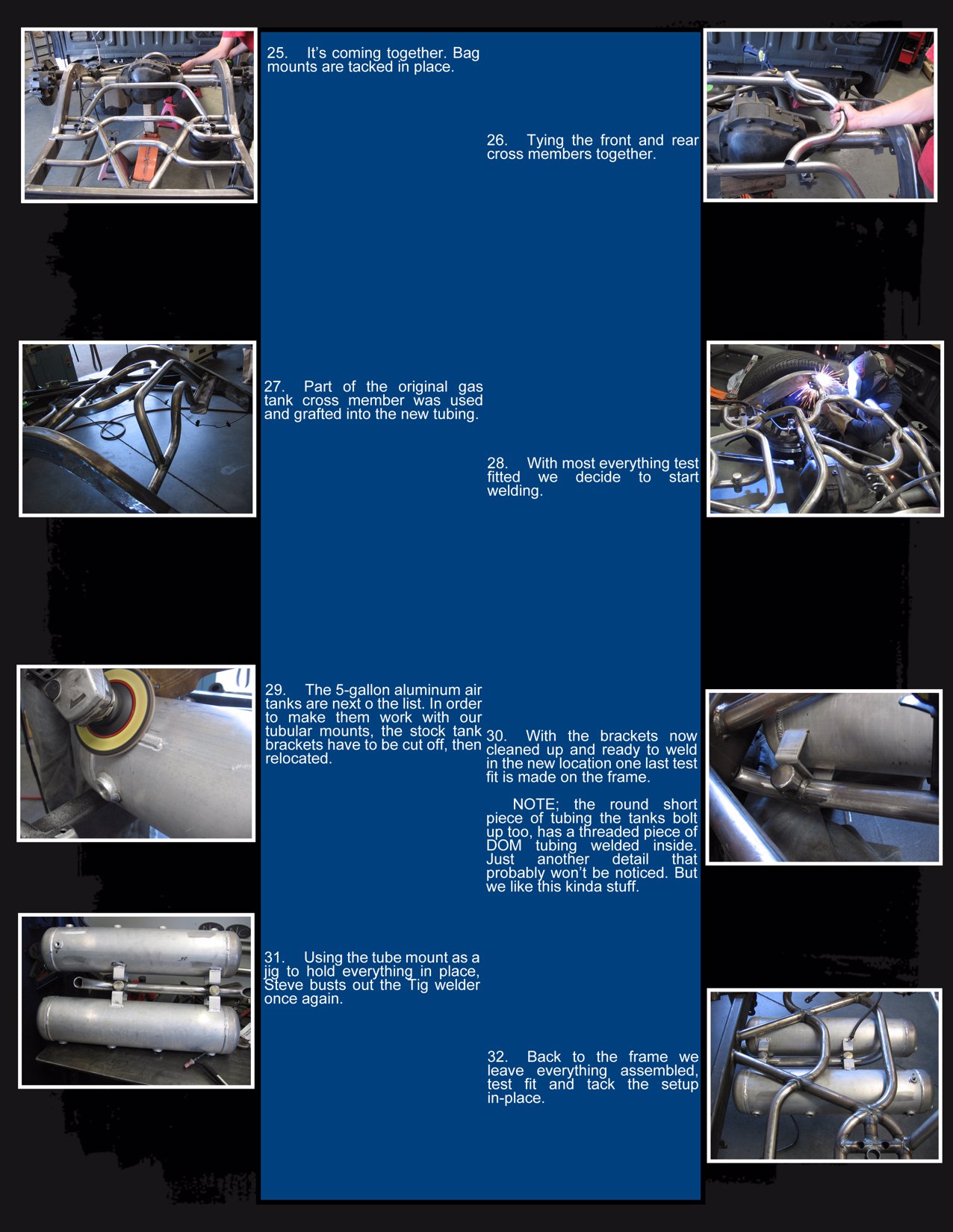 25. It's coming together. Bag mounts are tacked in place.

26. Tying the front and rear cross members together.

27. Part of the original gas tank cross member was used and grafted into the new tubing.

28. With most everything test fitted we decide to start welding.

29. The 5-gallon aluminum air tanks are next o the list. In order to make them work with our tubular mounts, the stock tank brackets have to be cut off, then relocated.

30. With the brackets now cleaned up and ready to weld in the new location one last test fit is made on the frame.

NOTE; the round short piece of tubing the tanks bolt up too, has a threaded piece of DOM tubing welded inside. Just another detail that probably won't be noticed. But we like this kinda stuff.

31. Using the tube mount as a jig to hold everything in place, Steve busts out the Tig welder once again.

32. Back to the frame we leave everything assembled, test fit and tack the setup in-place.