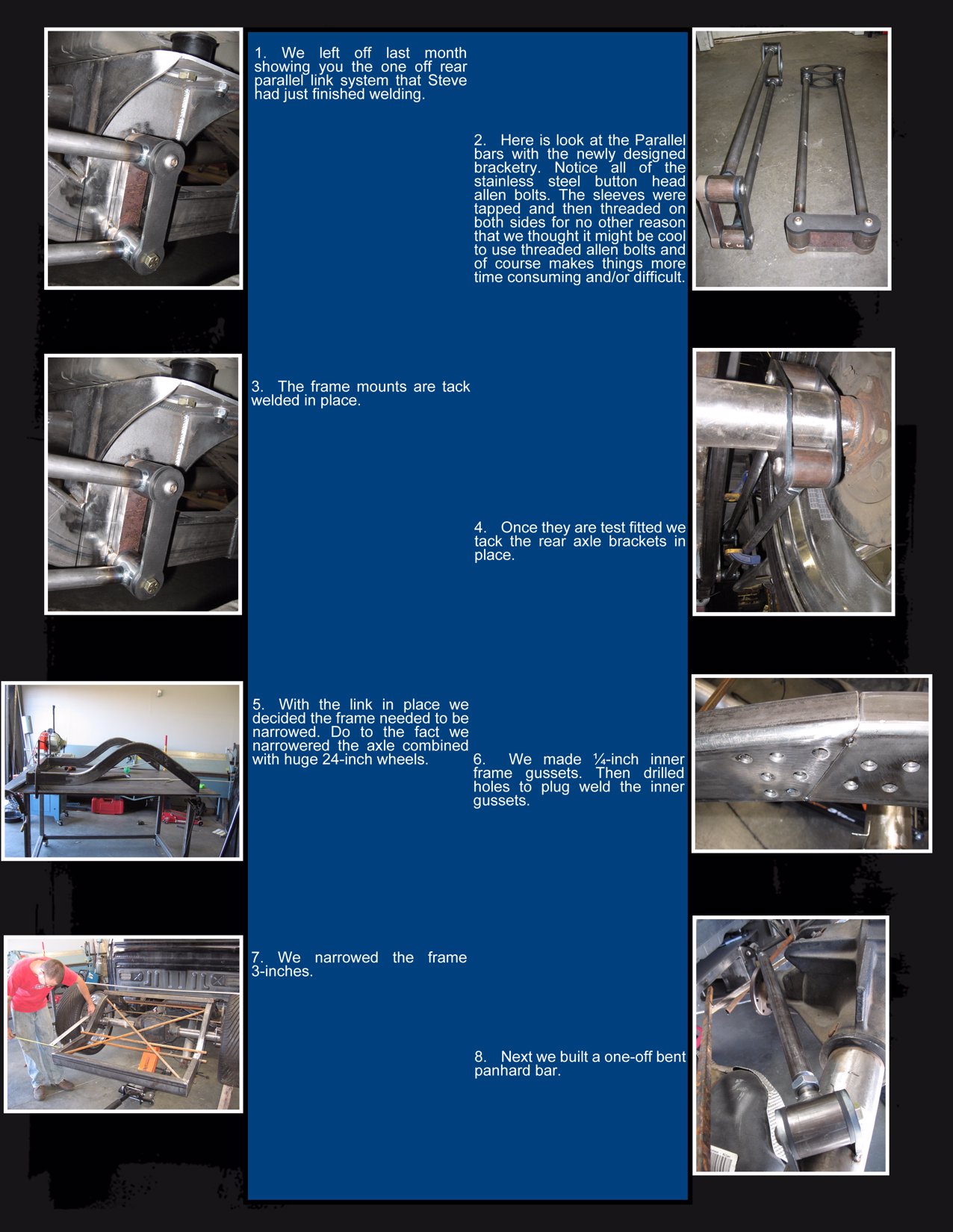 1. We left off last month showing you the one off rear parallel link system that Steve had just finished welding.

2. Here is look at the Parallel bars with the newly designed bracketry. Notice all of the stainless steel button head allen bolts. The sleeves were tapped and then threaded on both sides for no other reason that we thought it might be cool to use threaded allen bolts and of course makes things more time consuming and/or difficult.

3. The frame mounts are tack welded in place.

4. Once they are test fitted we tack the rear axle brackets in place.

5. With the link in place we decided the frame needed to be narrowed. Do to the fact we narrowered the axle combined with huge 24-inch wheels.

6. We made ¼-inch inner frame gussets. Then drilled holes to plug weld the inner gussets.

7. We narrowed the frame 3-inches.

8. Next we built a one-off bent panhard bar.