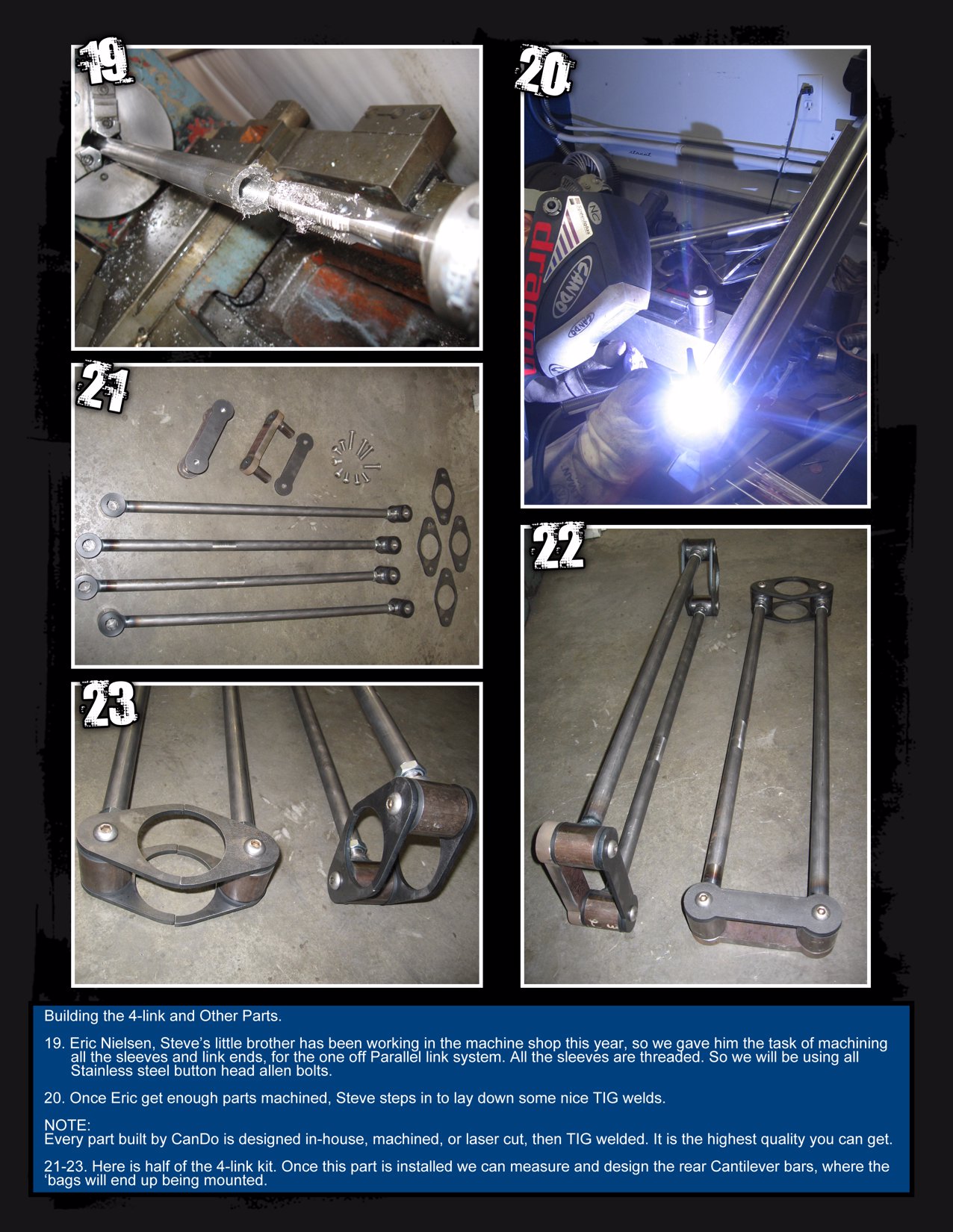 19

20

21

22

23

Building the 4-link and Other Parts.

19. Eric Nielsen, Steve's little brother has been working in the machine shop this year, so we gave him the task of machining all the sleeves and link ends, for the one off Parallel link system. All the sleeves are threaded. So we will be using all Stainless steel button head allen bolts.

20. Once Eric get enough parts machined, Steve steps in to lay down some nice TIG welds.

NOTE:
Every part built by CanDo is designed in-house, machined, or laser cut, then TIG welded. It is the highest quality you can get.

21-23. Here is half of the 4-link kit. Once this part is installed we can measure and design the rear Cantilever bars, where the 'bags will end up being mounted.