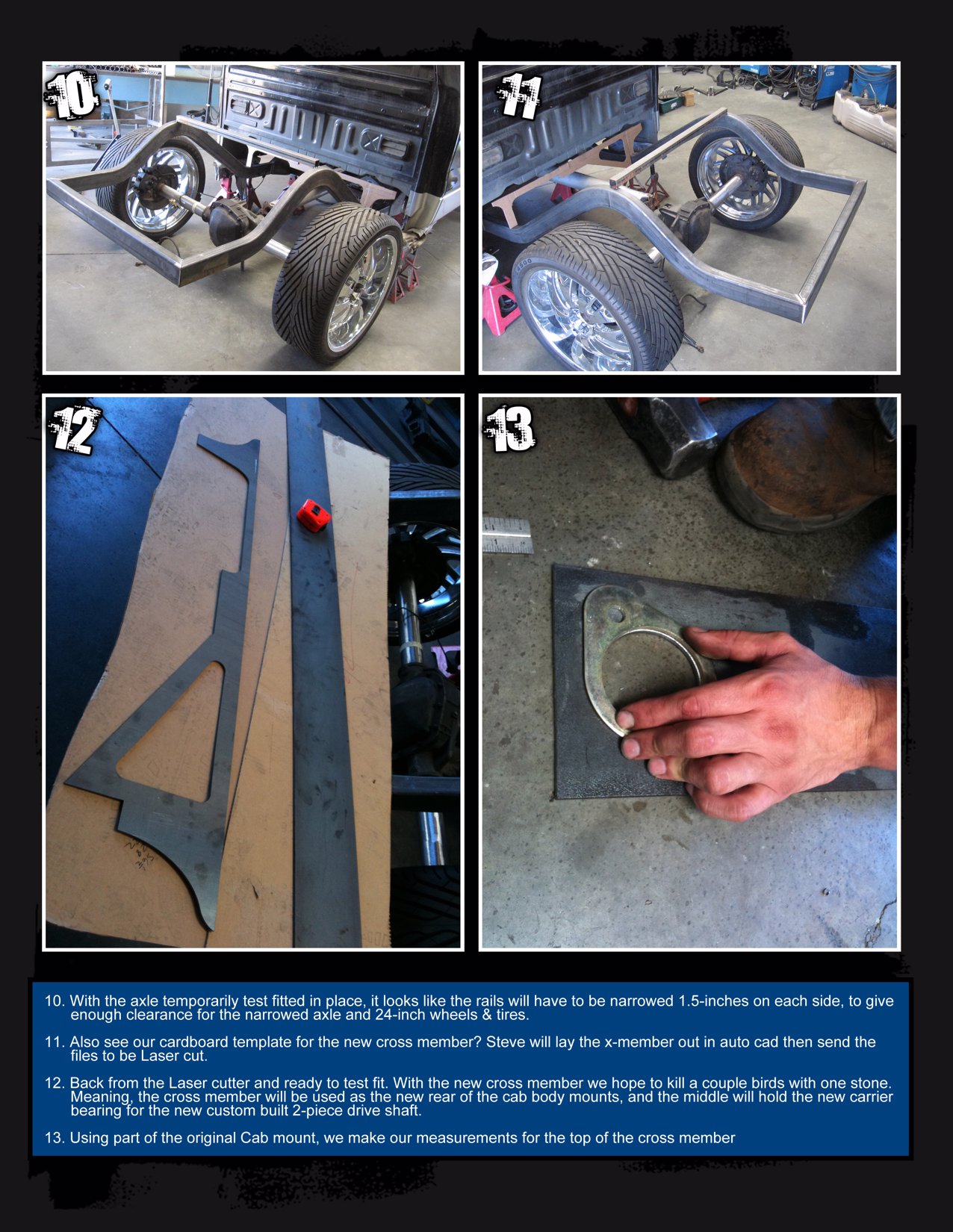 10

11

12

13

10. With the axle temporarily test fitted in place, it looks like the rails will have to be narrowed 1.5-inches on each side, to give enough clearance for the narrowed axle and 24-inch wheels & tires.

11. Also see our cardboard template for the new cross member? Steve will lay the x-member out in auto cad then send the files to be Laser cut.

12. Back from the Laser cutter and ready to test fit. With the new cross member we hope to kill a couple birds with one stone. Meaning, the cross member will be used as the new rear of the cab body mounts, and the middle will hold the new carrier bearing for the new custom built 2-piece drive shaft.

13. Using part of the original Cab mount, we make our measurements for the top of the cross member