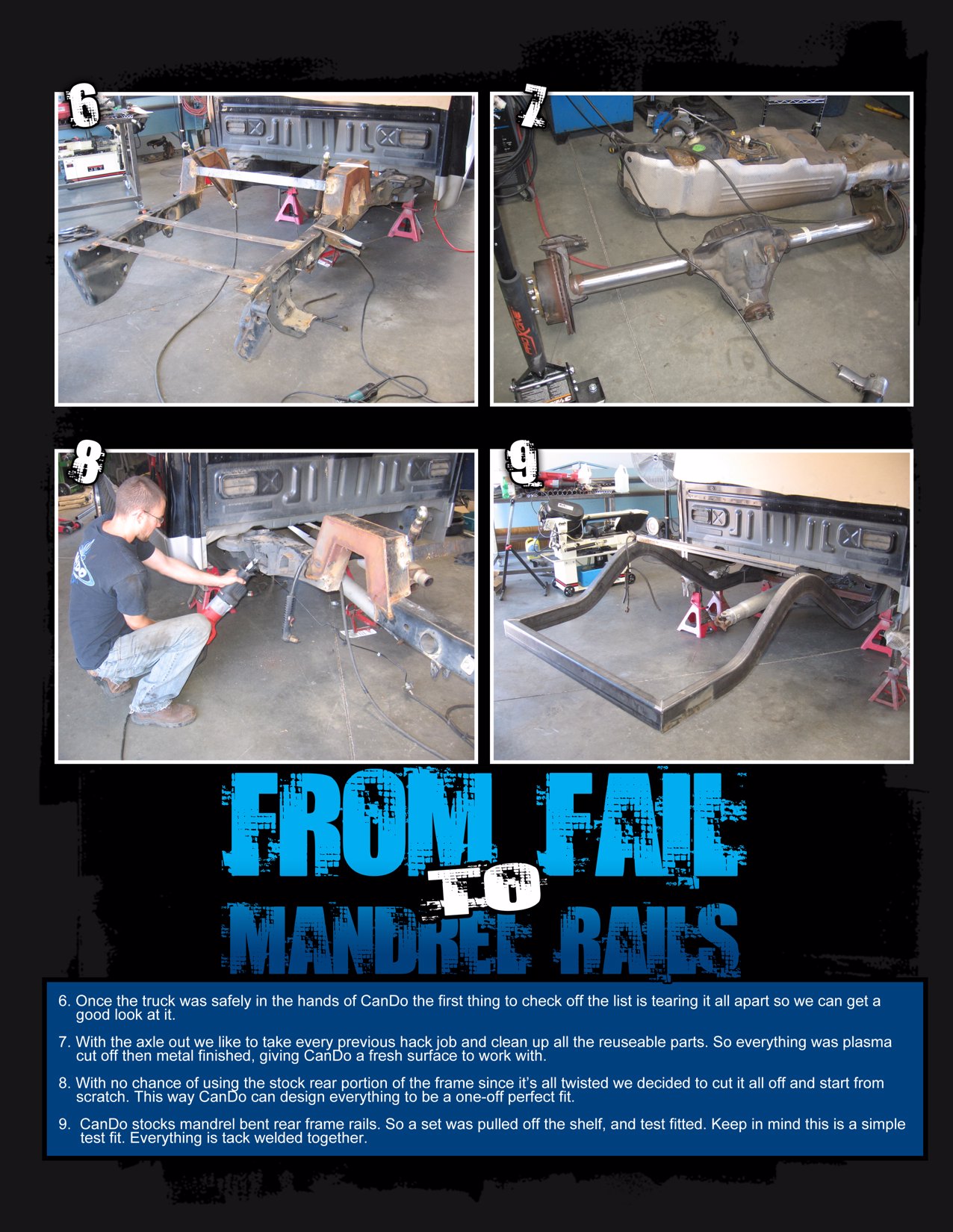 6

7

8

9

FROM FAIL TO MANDREL RAILS

6. Once the truck was safely in the hands of CanDo the first thing to check off the list is tearing it all apart so we can get a good look at it.

7. With the axle out we like to take every previous hack job and clean up all the reuseable parts. So everything was plasma cut off then metal finished, giving CanDo a fresh surface to work with.

8. With no chance of using the stock rear portion of the frame since it's all twisted we decided to cut it all off and start from scratch. This way CanDo can design everything to be a one-off perfect fit.

9. CanDo stocks mandrel bent rear frame rails. So a set was pulled off the shelf, and test fitted. Keep in mind this is a simple test fit. Everything is tack welded together.