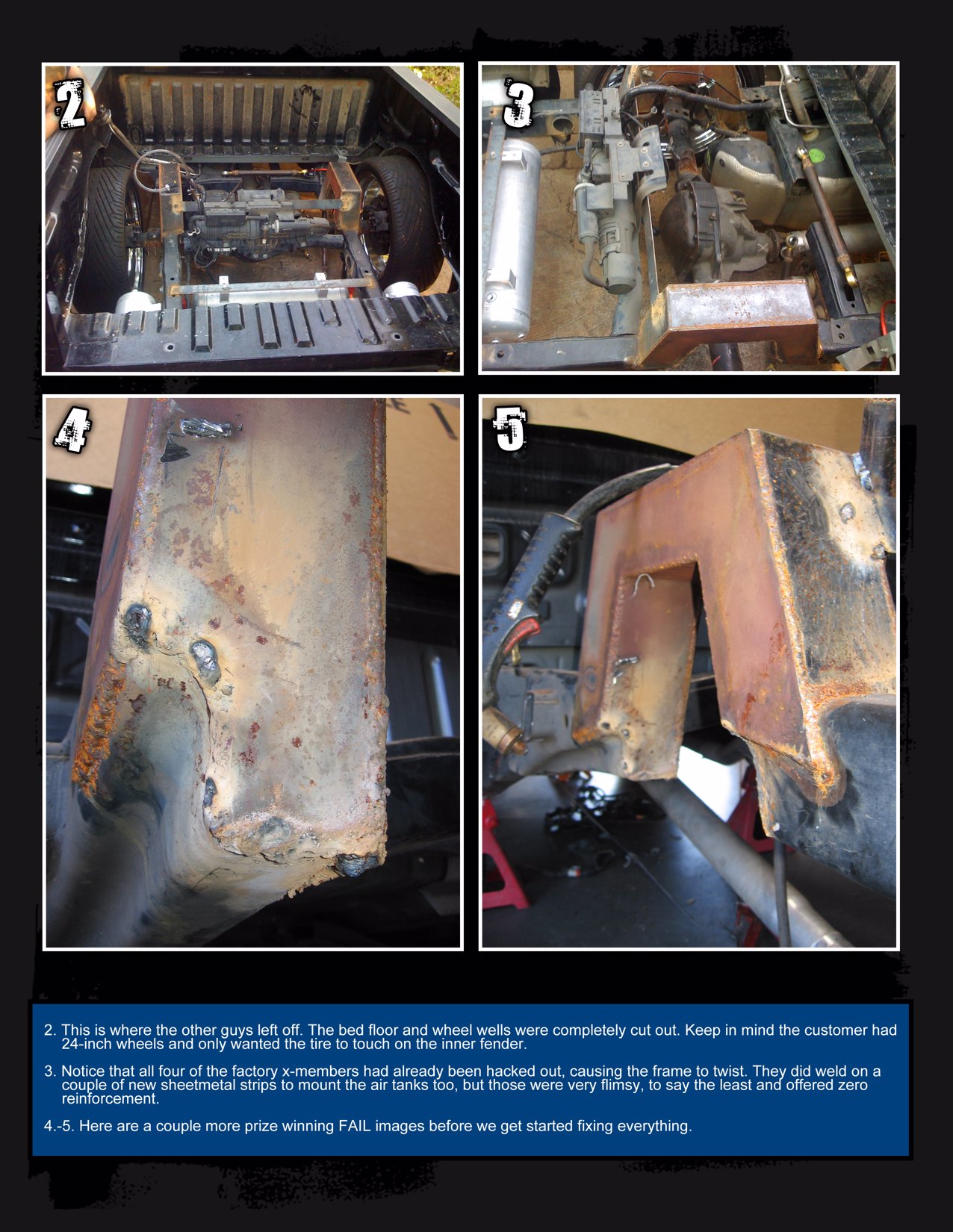 2

3

4

5

2. This is where the other guys left off. The bed floor and wheel wells were completely cut out. Keep in mind the customer had 24-inch wheels and only wanted the tire to touch on the inner fender.

3. Notice that all four of the factory x-members had already been hacked out, causing the frame to twist. They did weld on a couple of new sheetmetal strips to mount the air tanks too, but those were very flimsy, to say the least and offered zero reinforcement.

4.-5. Here are a couple more prize winning FAIL images before we get started fixing everything.